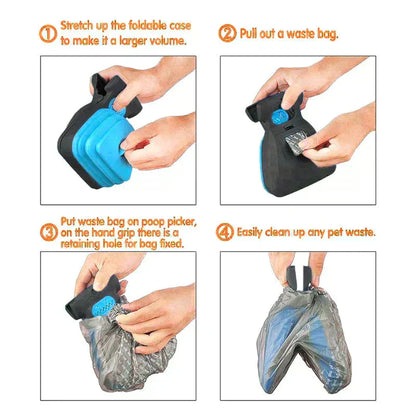 ① Stretch up the foldable case to make it a larger volume.

② Pull out a waste bag.

③ Put waste bag on poop picker, on the hand grip there is a retaining hole for bag fixed.

④ Easily clean up any pet waste.